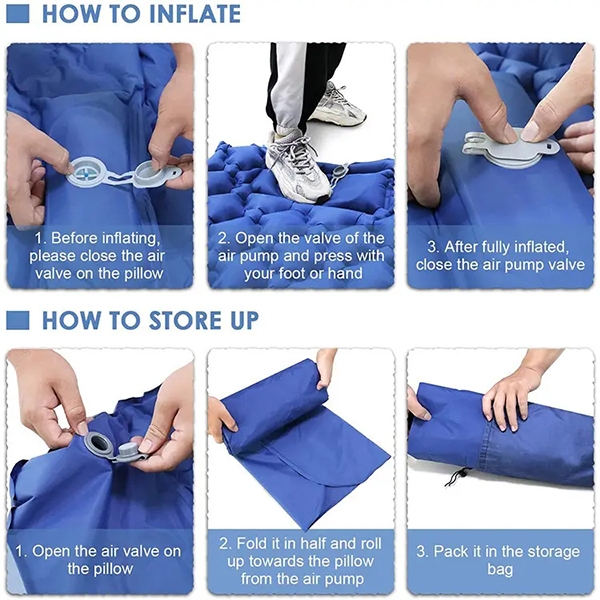 HOW TO INFLATE

1. Before inflating, please close the air valve on the pillow

2. Open the valve of the air pump and press with your foot or hand

3. After fully inflated, close the air pump valve

HOW TO STORE UP

1. Open the air valve on the pillow

2. Fold it in half and roll up towards the pillow from the air pump

3. Pack it in the storage bag