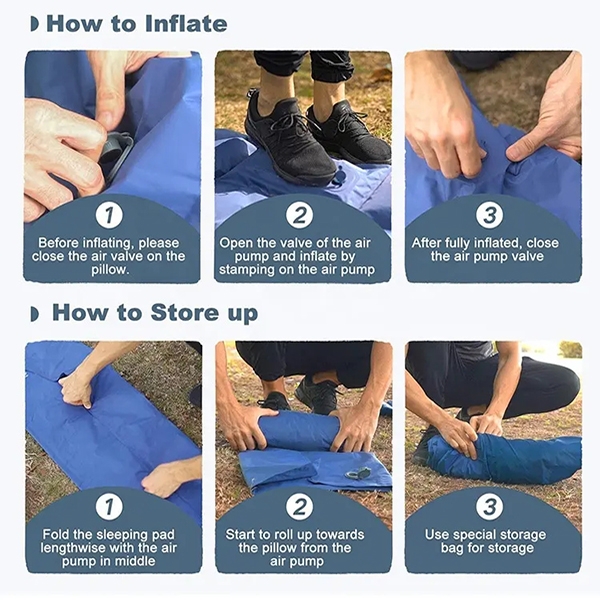 How to Inflate

1
Before inflating, please close the air valve on the pillow.

2
Open the valve of the air pump and inflate by stamping on the air pump

3
After fully inflated, close the air pump valve

How to Store up

1
Fold the sleeping pad lengthwise with the air pump in middle

2
Start to roll up towards the pillow from the air pump

3
Use special storage bag for storage